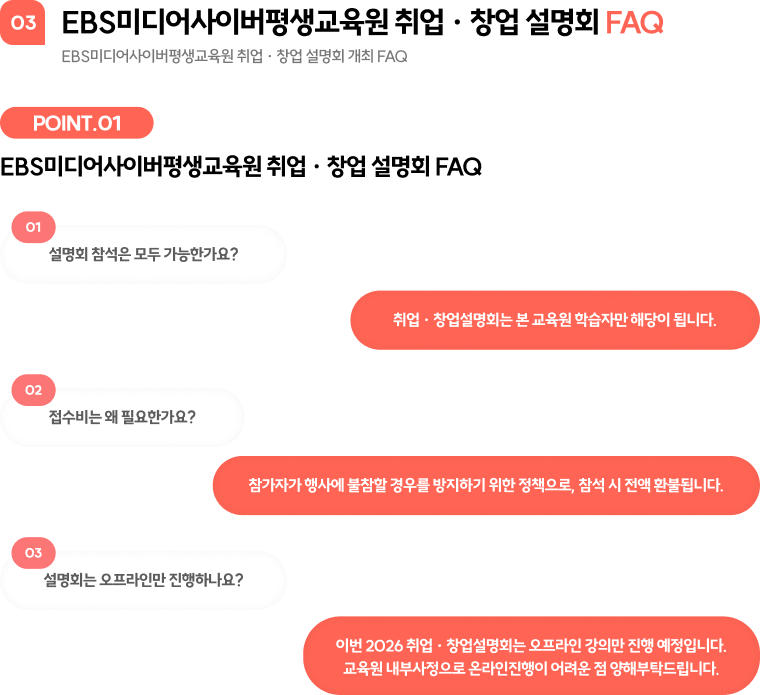 03 EBS미디어사이버평생교육원 취업 · 창업 설명회 FAQ

EBS미디어사이버평생교육원 취업 · 창업 설명회 개최 FAQ

POINT.01

EBS미디어사이버평생교육원 취업 · 창업 설명회 FAQ

01

설명회 참석은 모두 가능한가요?

취업 · 창업설명회는 본 교육원 학습자만 해당이 됩니다.

02

접수비는 왜 필요한가요?

참가자가 행사에 불참할 경우를 방지하기 위한 정책으로, 참석 시 전액 환불됩니다.

03

설명회는 오프라인만 진행하나요?

이번 2026 취업 · 창업설명회는 오프라인 강의만 진행 예정입니다.
교육원 내부사정으로 온라인진행이 어려운 점 양해부탁드립니다.